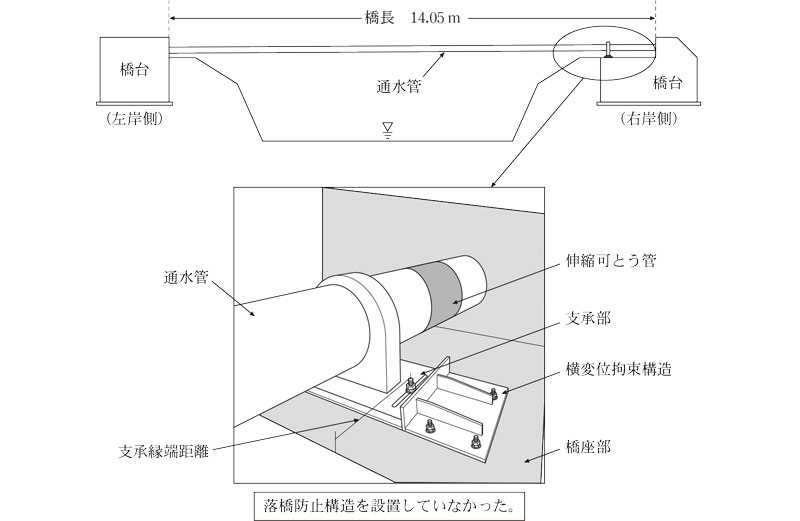 橋長　14.05 m

橋台

通水管

橋台

（左岸側）

（右岸側）

通水管

伸縮可とう管

支承部

横変位拘束構造

支承縁端距離

橋座部

落橋防止構造を設置していなかった。